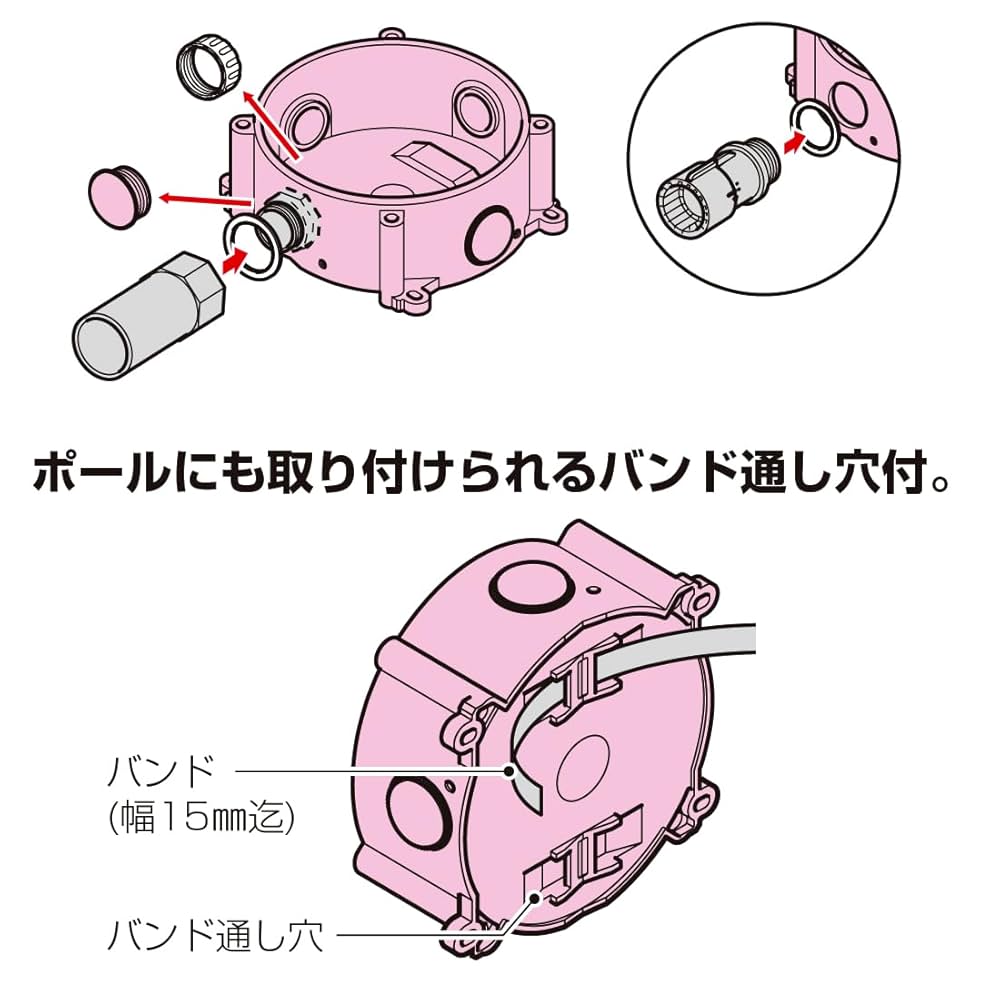 ポールにも取り付けられるバンド通し穴付。

バンド
(幅15㎜迄)

バンド通し穴